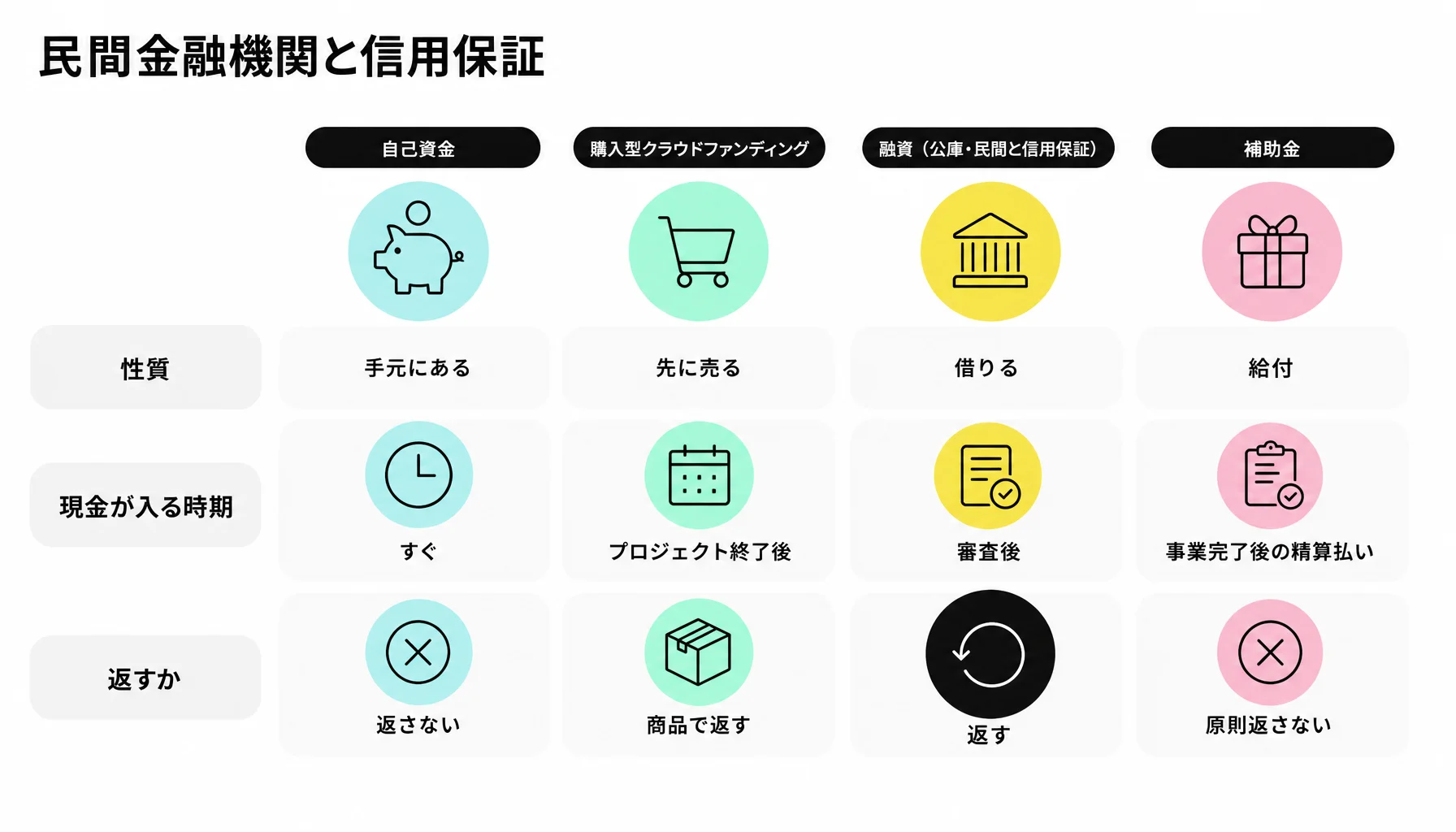 民間金融機関と信用保証

|  | 自己資金 | 購入型クラウドファンディング | 融資（公庫・民間と信用保証） | 補助金 |
|---|---|---|---|---|
| 性質 | 手元にある | 先に売る | 借りる | 給付 |
| 現金が入る時期 | すぐ | プロジェクト終了後 | 審査後 | 事業完了後の精算払い |
| 返すか | 返さない | 商品で返す | 返す | 原則返さない |