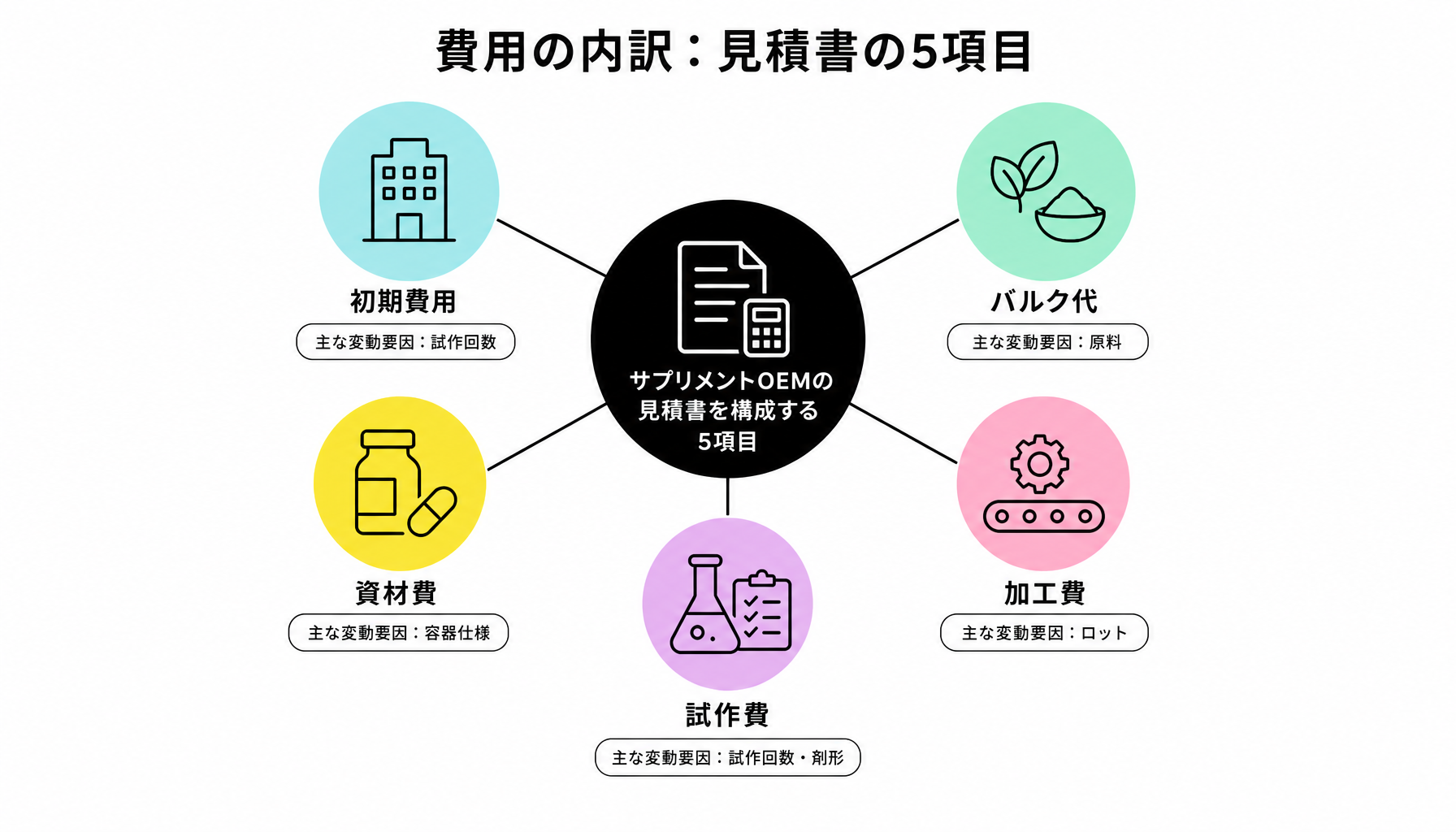 費用の内訳：見積書の5項目

サプリメントOEMの見積書を構成する5項目

初期費用
主な変動要因：試作回数

バルク代
主な変動要因：原料

資材費
主な変動要因：容器仕様

加工費
主な変動要因：ロット

試作費
主な変動要因：試作回数・剤形